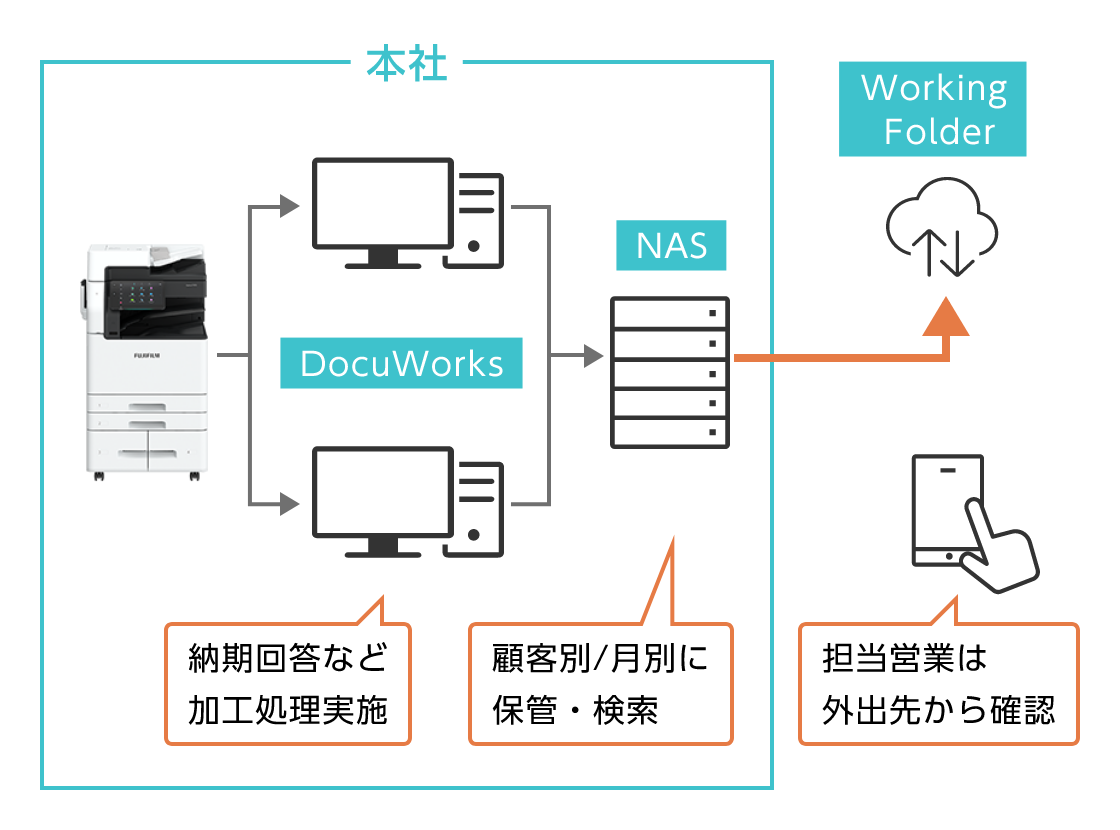 本社

Working Folder

NAS

FUJIFILM

DocuWorks

納期回答など
加工処理実施

顧客別/月別に
保管・検索

担当営業は
外出先から確認