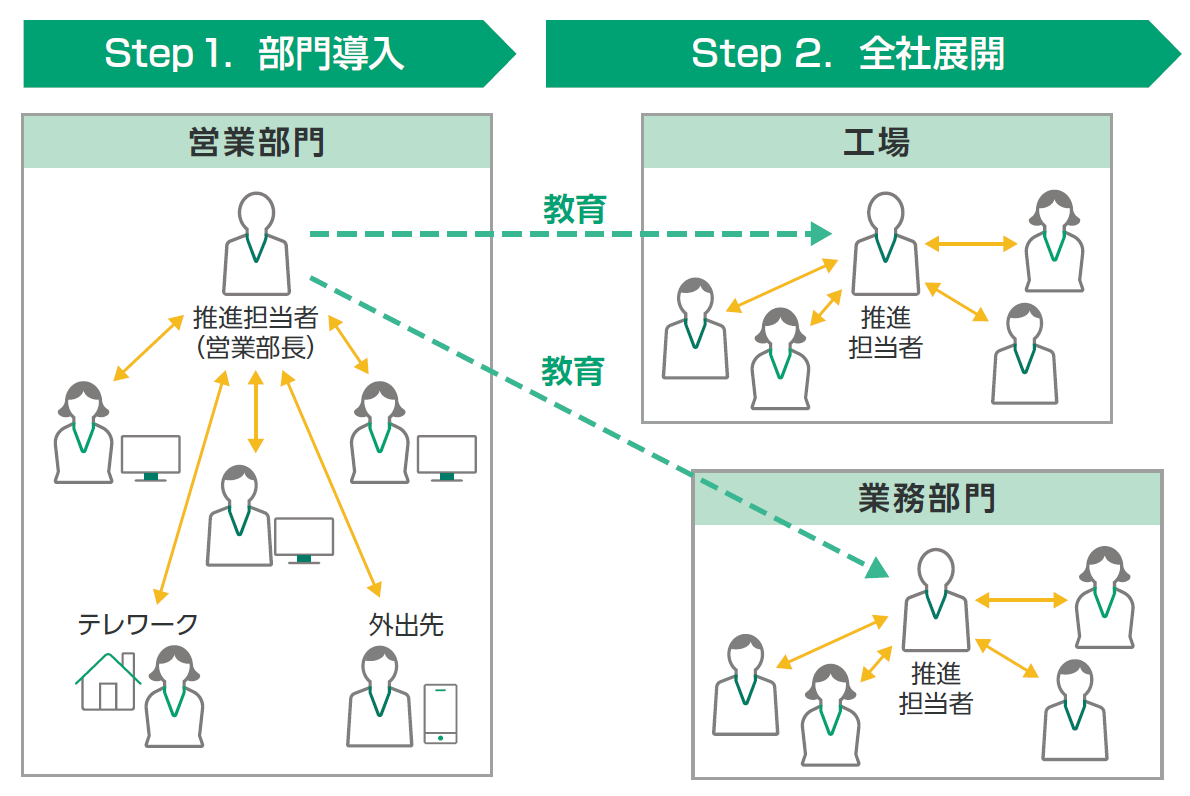 Step 1. 部門導入

Step 2. 全社展開

営業部門

推進担当者
(営業部長)

テレワーク

外出先

教育

教育

工場

推進
担当者

業務部門

推進
担当者