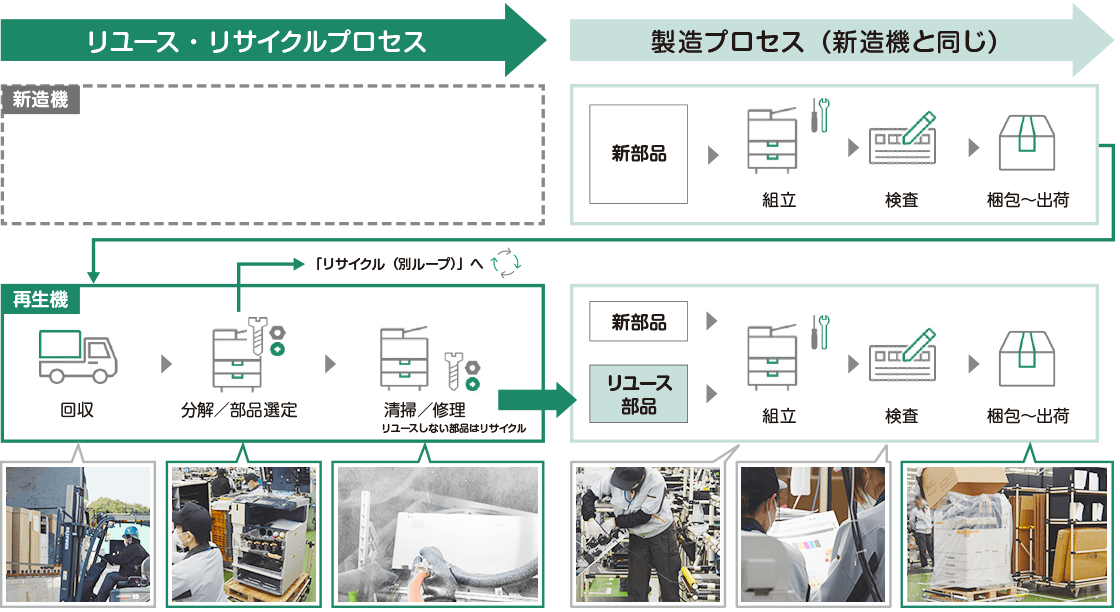 リユース・リサイクルプロセス

製造プロセス（新造機と同じ）

新造機

新部品

組立

検査

梱包～出荷

「リサイクル（別ループ）」へ

再生機

回収

分解／部品選定

清掃／修理
リユースしない部品はリサイクル

新部品

リユース部品

組立

検査

梱包～出荷