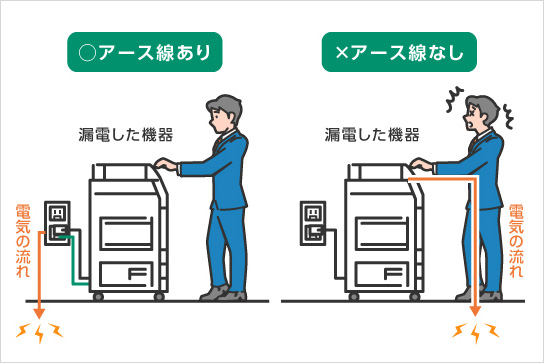 ○アース線あり

漏電した機器

電気の流れ

×アース線なし

漏電した機器

電気の流れ