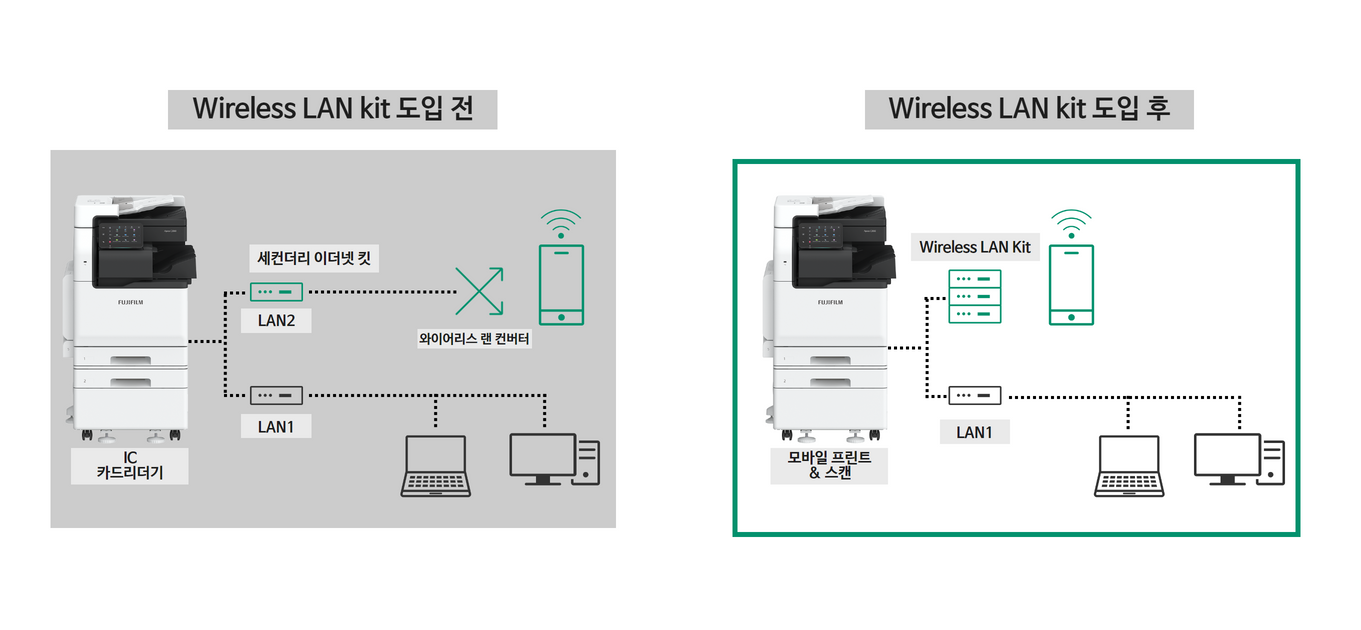 Wireless LAN kit 도입 전

FUJIFILM

세컨더리 이더넷 킷

LAN2

와이어리스 랜 컨버터

LAN1

IC
카드리더기

Wireless LAN kit 도입 후

FUJIFILM

Wireless LAN Kit

LAN1

모바일 프린트
& 스캔