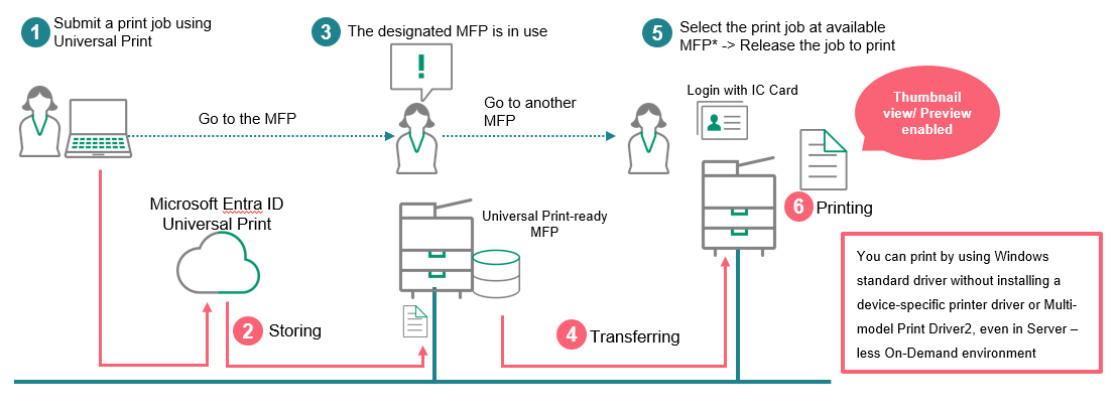 1 Submit a print job using Universal Print

3 The designated MFP is in use

5 Select the print job at available MFP* -> Release the job to print

!

Go to the MFP

Go to another MFP

Login with IC Card

Thumbnail view/ Preview enabled

Microsoft Entra ID Universal Print

Universal Print-ready MFP

6 Printing

2 Storing

4 Transferring

You can print by using Windows standard driver without installing a device-specific printer driver or Multi-model Print Driver2, even in Server – less On-Demand environment