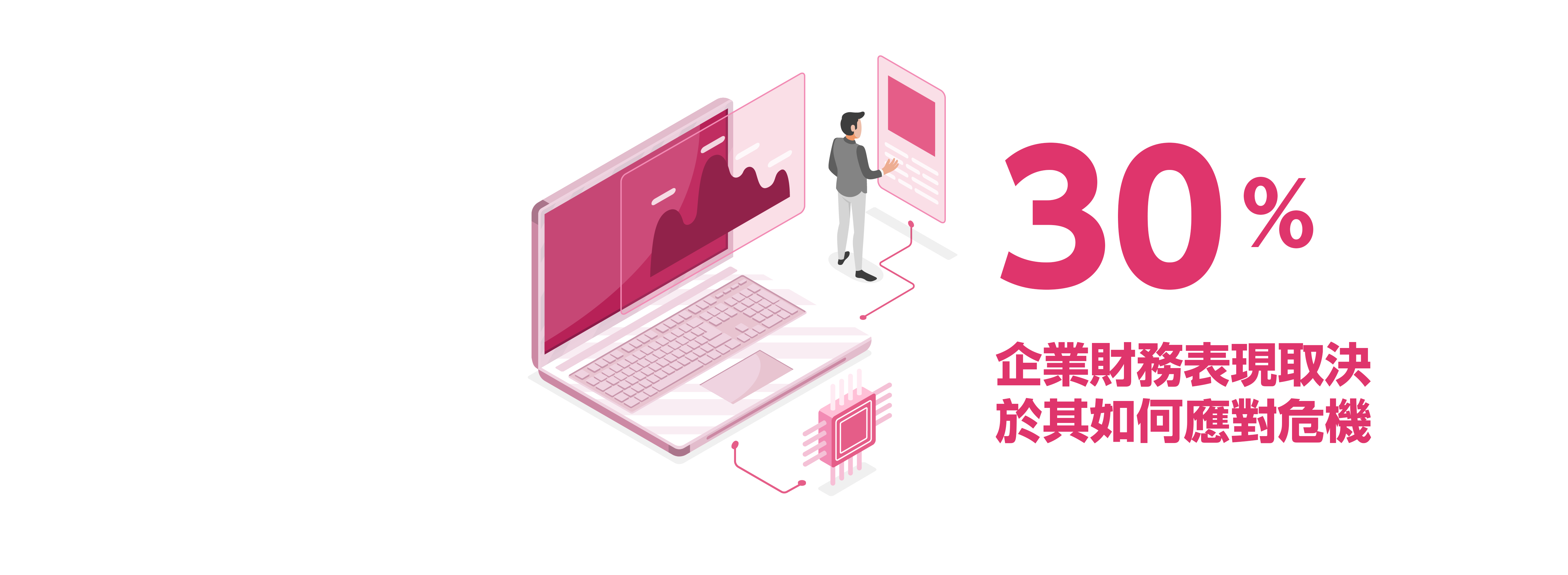 30%

企業財務表現取決於其如何應對危機