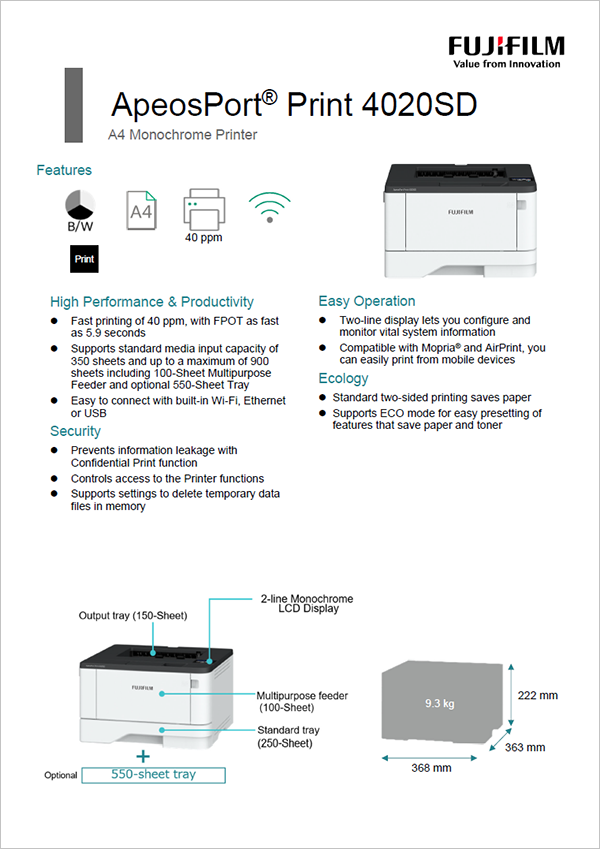 FUJIFILM
Value from Innovation

ApeosPort® Print 4020SD
A4 Monochrome Printer

Features

B/W

A4

40 ppm

Print

FUJIFILM

High Performance & Productivity
- Fast printing of 40 ppm, with FPOT as fast as 5.9 seconds
- Supports standard media input capacity of 350 sheets and up to a maximum of 900 sheets including 100-Sheet Multipurpose Feeder and optional 550-Sheet Tray
- Easy to connect with built-in Wi-Fi, Ethernet or USB

Security
- Prevents information leakage with Confidential Print function
- Controls access to the Printer functions
- Supports settings to delete temporary data files in memory

Easy Operation
- Two-line display lets you configure and monitor vital system information
- Compatible with Mopria® and AirPrint, you can easily print from mobile devices

Ecology
- Standard two-sided printing saves paper
- Supports ECO mode for easy presetting of features that save paper and toner

Output tray (150-Sheet)

2-line Monochrome LCD Display

FUJIFILM

Multipurpose feeder (100-Sheet)

Standard tray (250-Sheet)

+

Optional 550-sheet tray

9.3 kg

222 mm

363 mm

368 mm